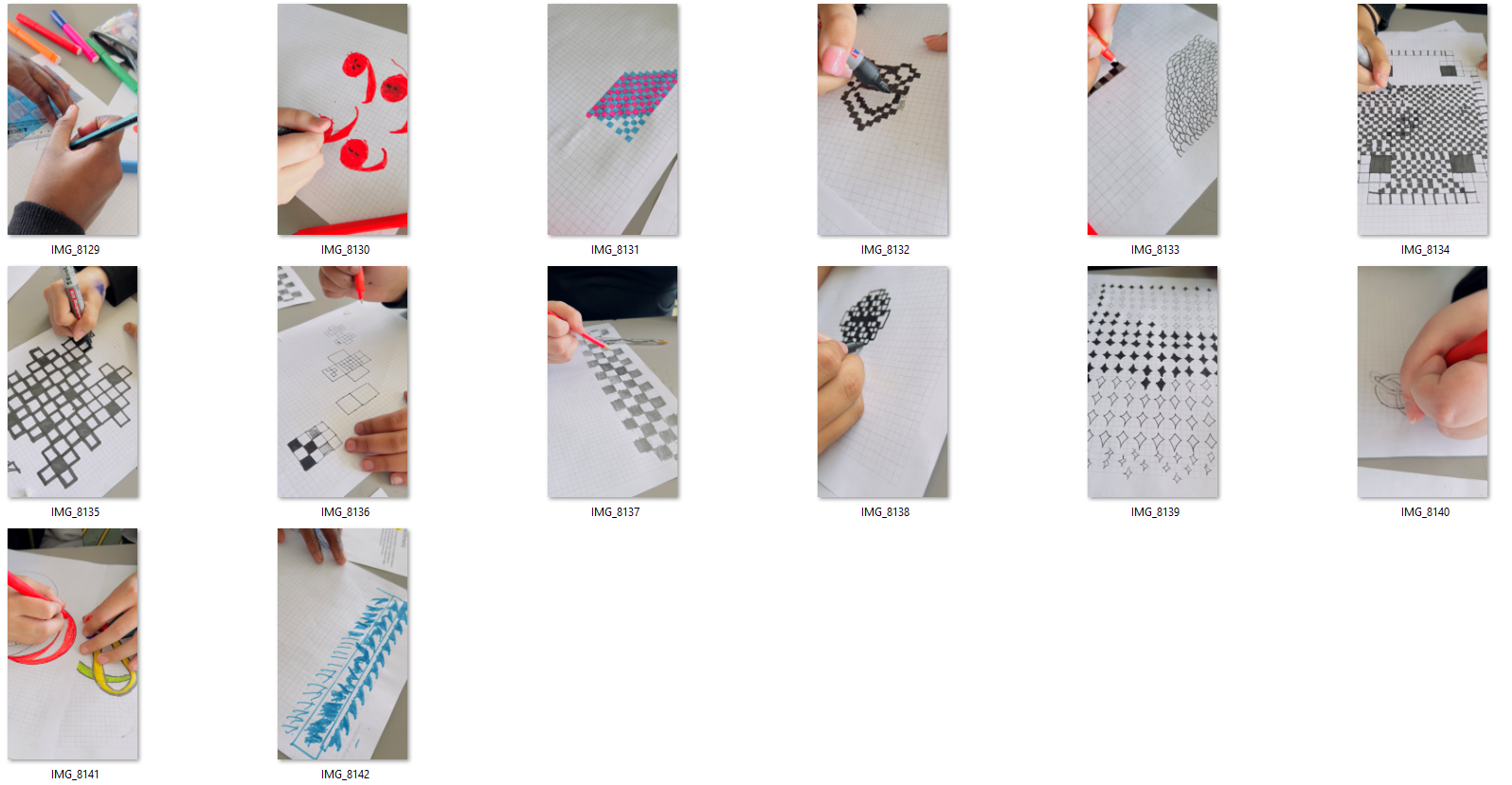 IMG_8129

IMG_8130

IMG_8131

IMG_8132

IMG_8133

IMG_8134

IMG_8135

IMG_8136

IMG_8137

IMG_8138

IMG_8139

IMG_8140

IMG_8141

IMG_8142